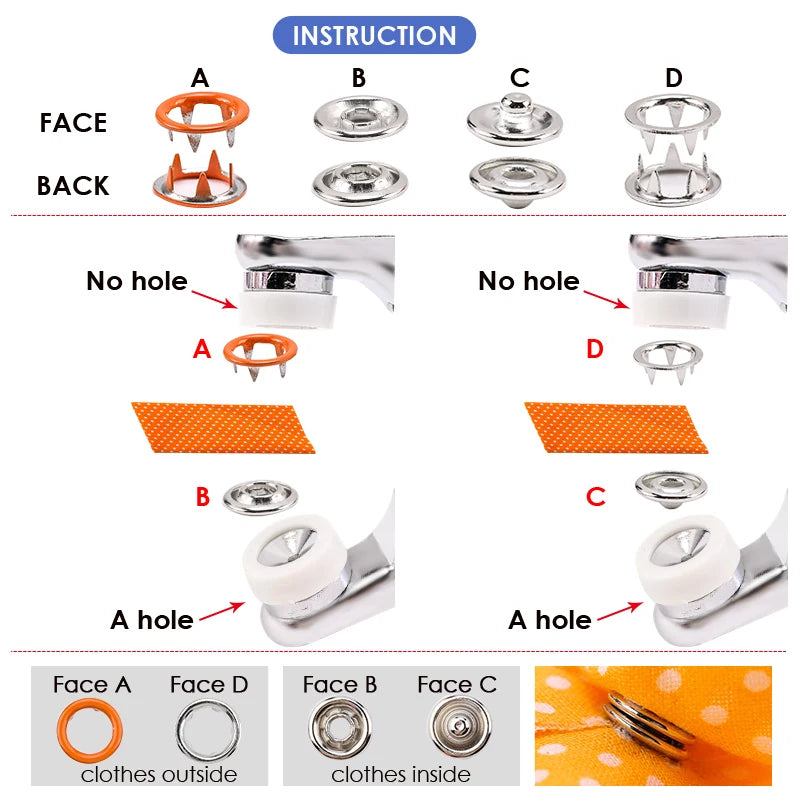 INSTRUCTION

A B C D

FACE

BACK

No hole

A

B

A hole

No hole

D

C

A hole

Face A Face D

clothes outside

Face B Face C

clothes inside